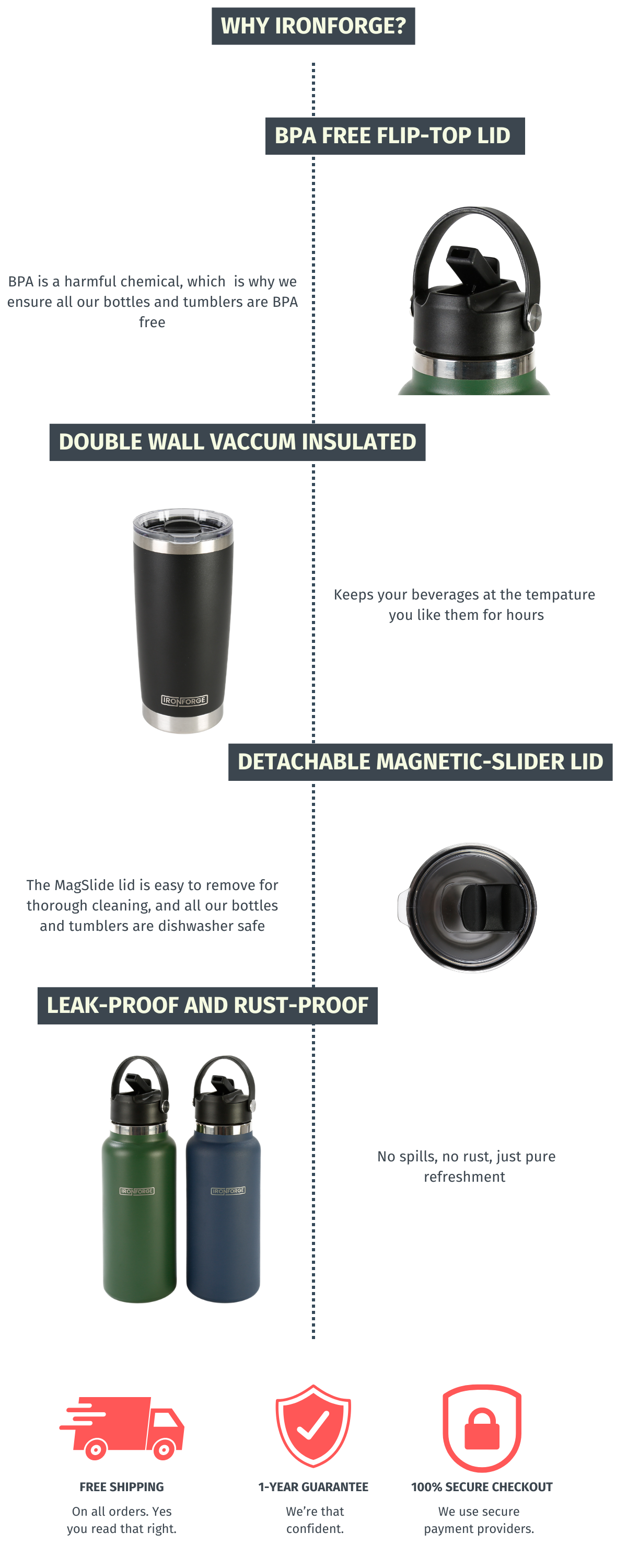 WHY IRONFORGE?

BPA FREE FLIP-TOP LID

BPA is a harmful chemical, which is why we ensure all our bottles and tumblers are BPA free

DOUBLE WALL VACCUM INSULATED

IRONFORGE

Keeps your beverages at the tempature you like them for hours

DETACHABLE MAGNETIC-SLIDER LID

The MagSlide lid is easy to remove for thorough cleaning, and all our bottles and tumblers are dishwasher safe

LEAK-PROOF AND RUST-PROOF

IRONFORGE

IRONFORGE

No spills, no rust, just pure refreshment

FREE SHIPPING

On all orders. Yes you read that right.

1-YEAR GUARANTEE

We're that confident.

100% SECURE CHECKOUT

We use secure payment providers.